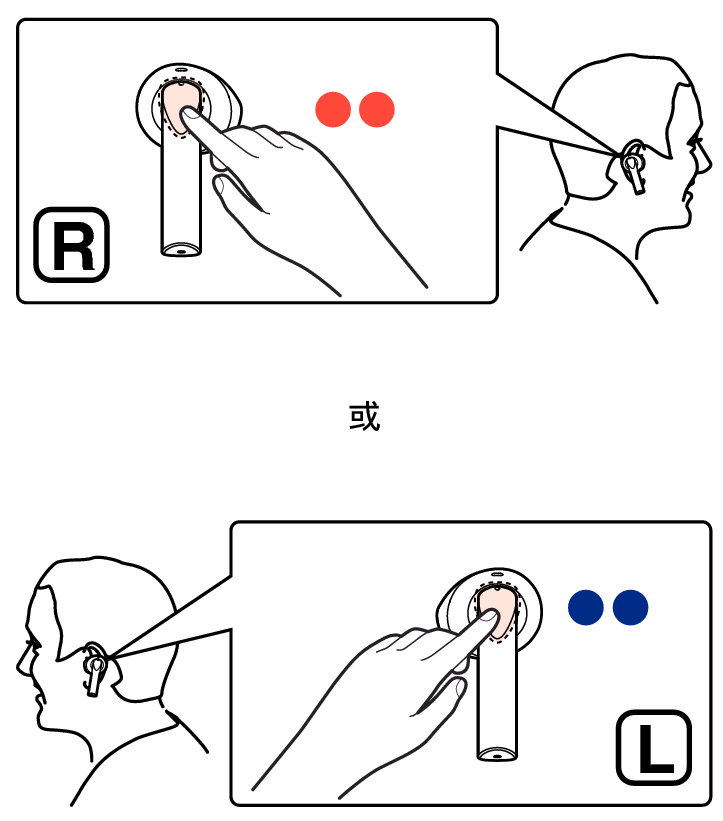 R

或

L